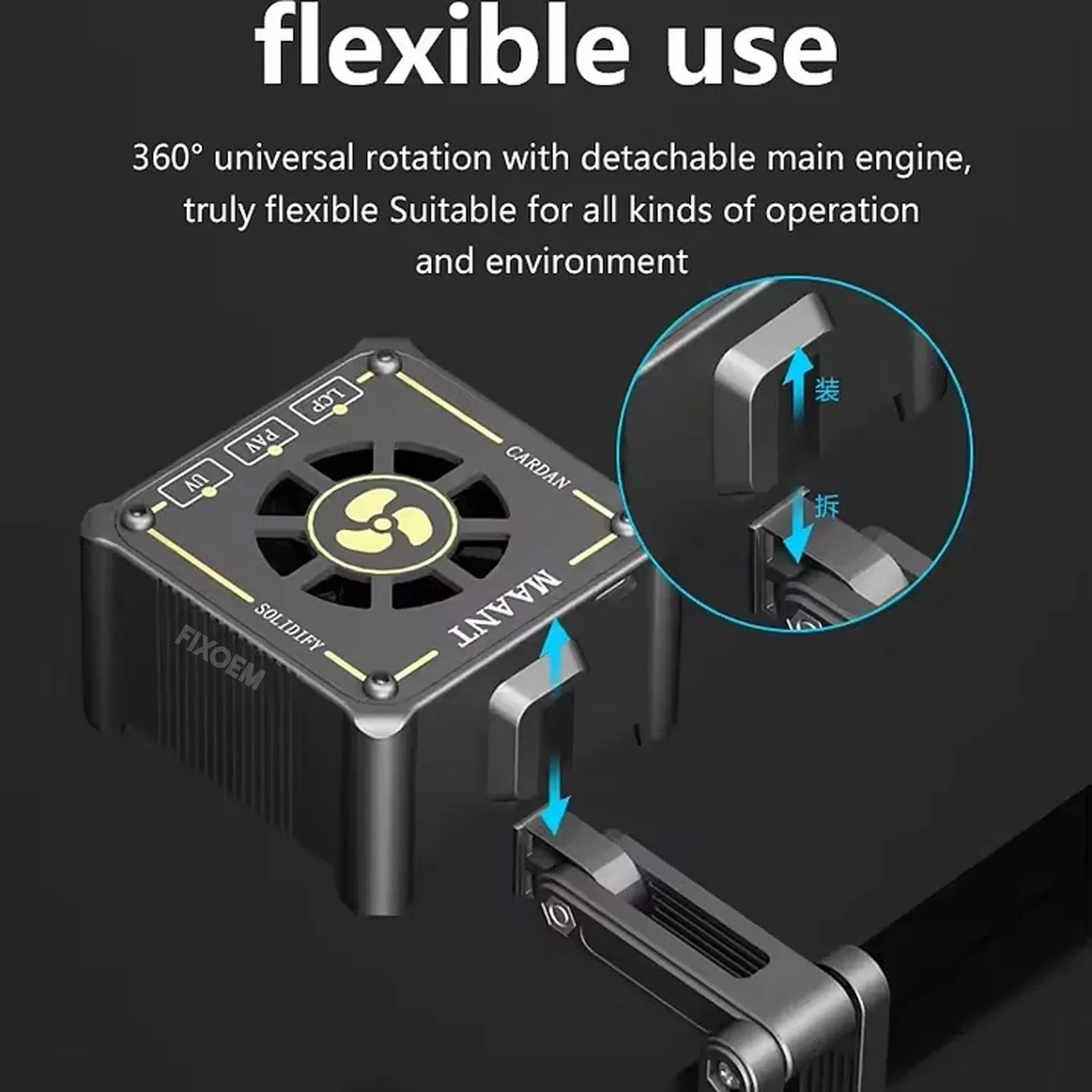 flexible use

360° universal rotation with detachable main engine, truly flexible Suitable for all kinds of operation and environment

LCP
PAV
UV
CARDAN
MAANT
SOLIDIFY
FIXOEM

装
拆